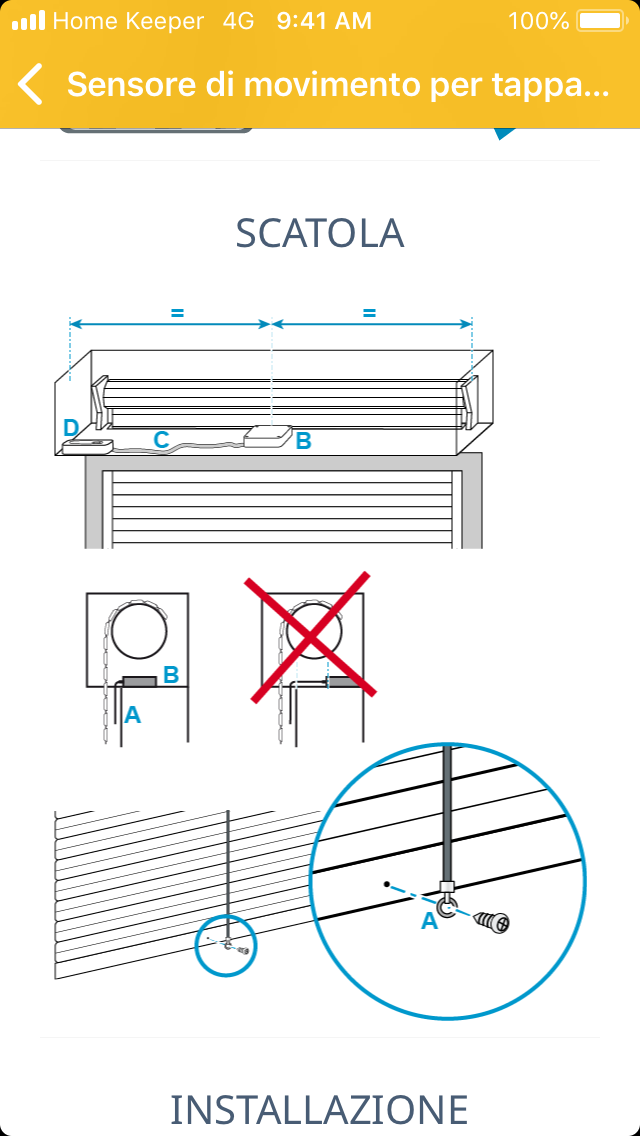 Home Keeper 4G 9:41 AM 100%

Sensore di movimento per tappa...

SCATOLA

=
=
D
C
B

B
A

A

INSTALLAZIONE